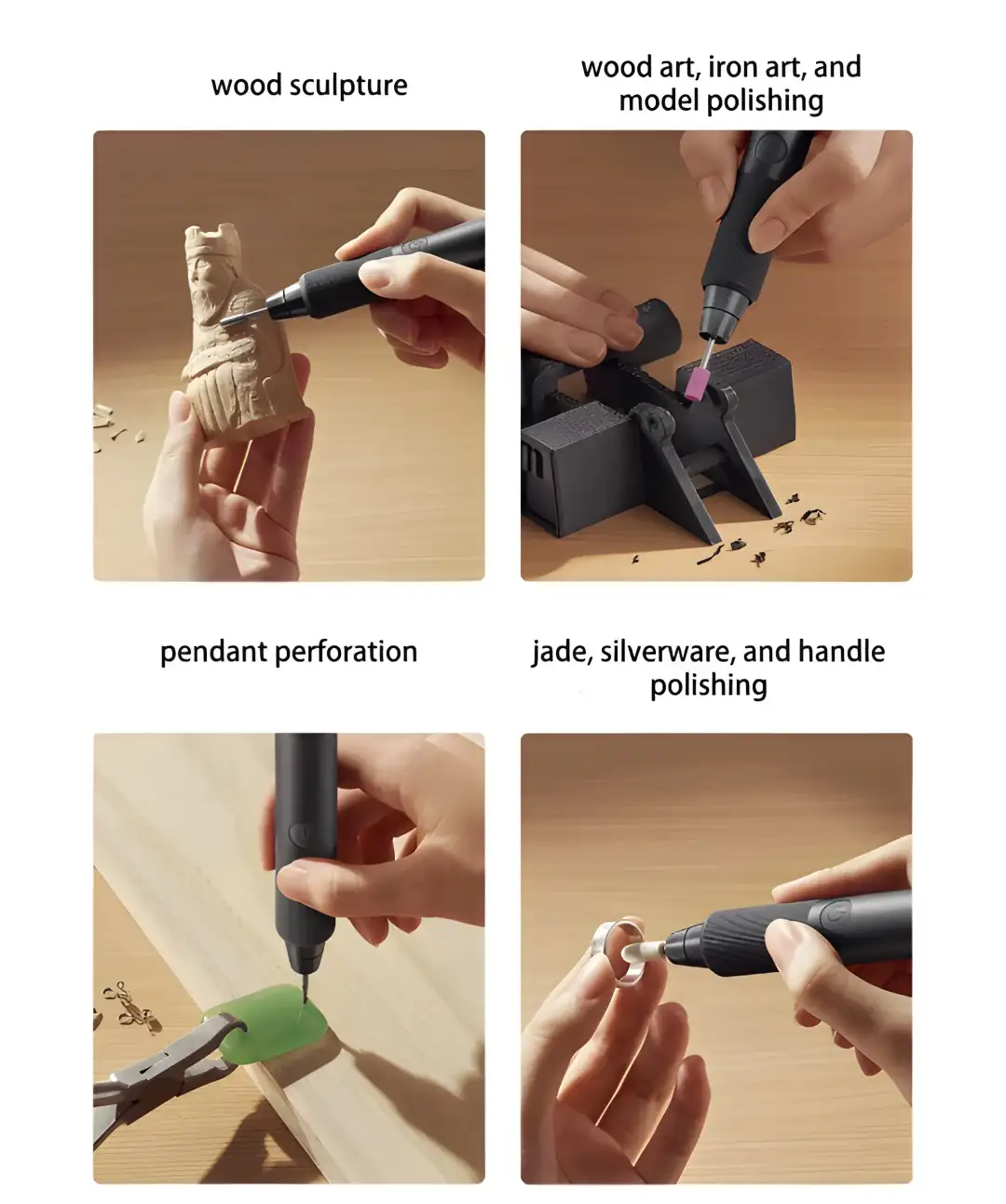 wood sculpture

wood art, iron art, and model polishing

pendant perforation

jade, silverware, and handle polishing