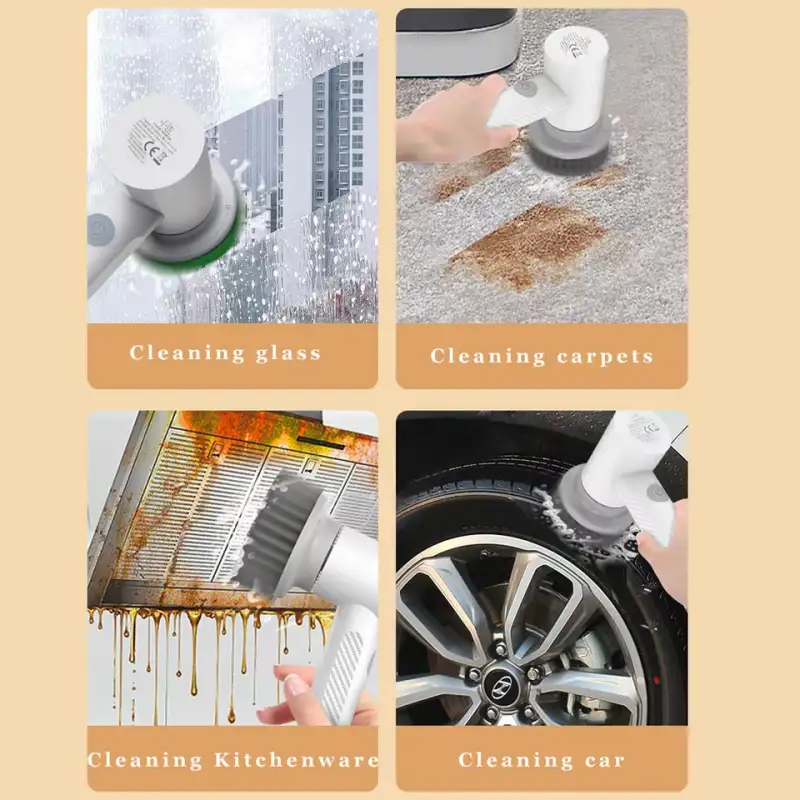 Cleaning glass

Cleaning carpets

Cleaning Kitchenware

Cleaning car